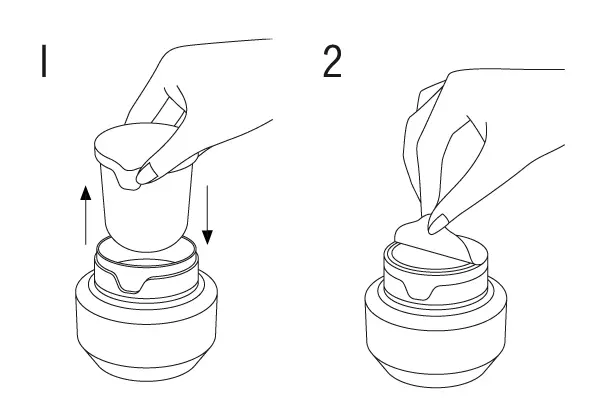 1

2